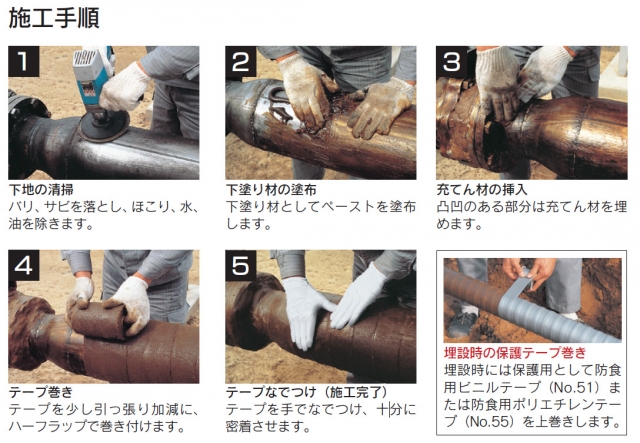 施工手順

1

下地の清掃
バリ、サビを落とし、ほこり、水、油を除きます。

2

下塗り材の塗布
下塗り材としてペーストを塗布します。

3

充てん材の挿入
凸凹のある部分は充てん材を埋めます。

4

テープ巻き
テープを少し引っ張り加減に、ハーフラップで巻き付けます。

5

テープなでつけ（施工完了）
テープを手でなでつけ、十分に密着させます。

埋設時の保護テープ巻き
埋設時には保護用として防食用ビニルテープ（No.51）または防食用ポリエチレンテープ（No.55）を上巻きします。